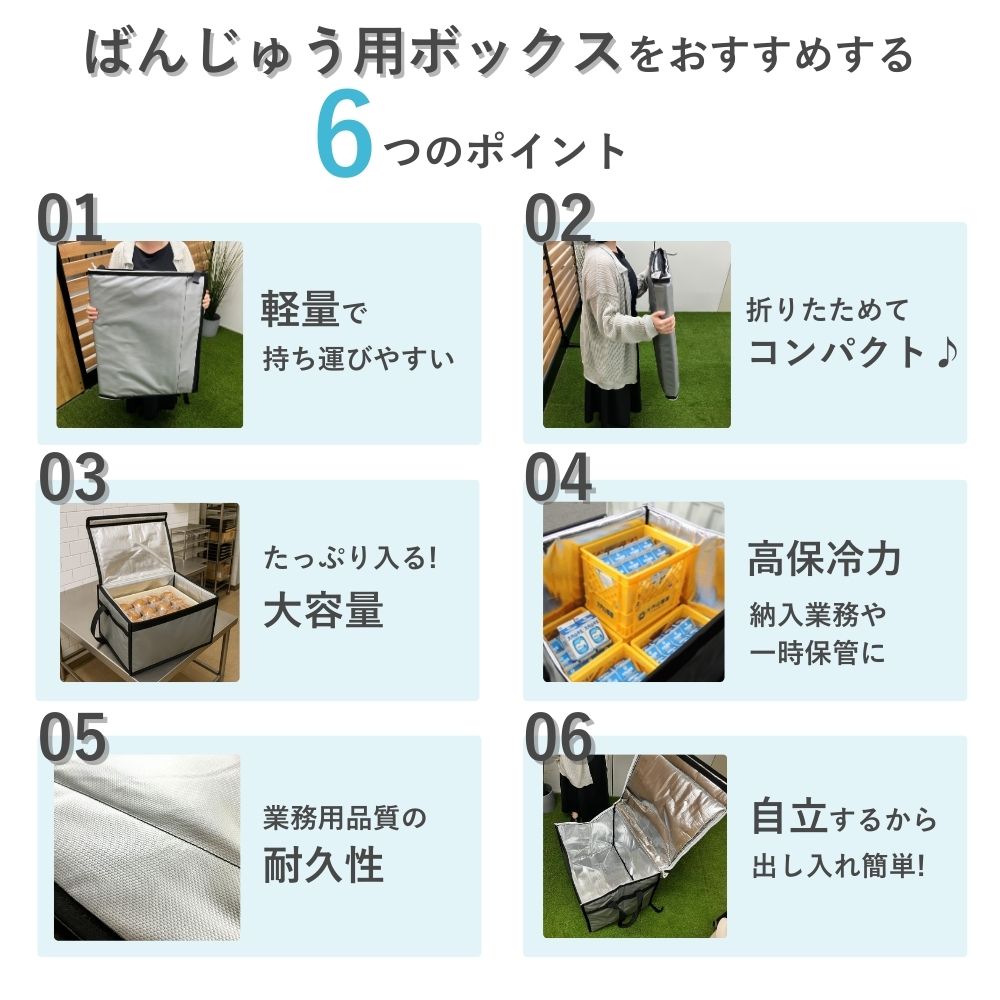 ばんじゅう用ボックスをおすすめする

6つのポイント

01

軽量で
持ち運びやすい

02

折りたためて
コンパクト♪

03

たっぷり入る!
大容量

04

高保冷力
納入業務や
一時保管に

05

業務用品質の
耐久性

06

自立するから
出し入れ簡単!